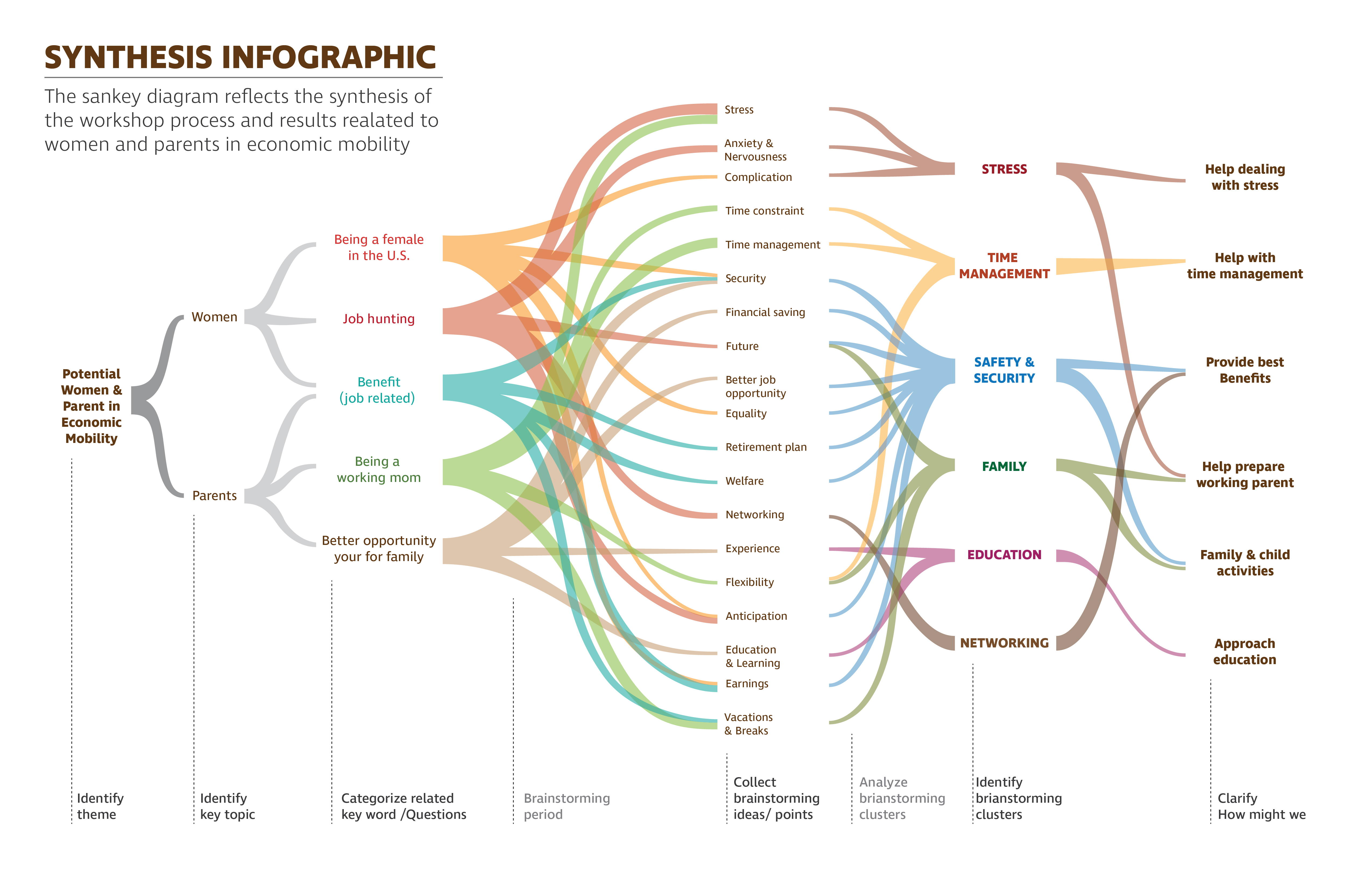 SYNTHESIS INFOGRAPHIC

The sankey diagram reflects the synthesis of the workshop process and results realated to women and parents in economic mobility

Potential Women & Parent in Economic Mobility

Women

Parents

Being a female in the U.S.

Job hunting

Benefit (job related)

Being a working mom

Better opportunity your for family

Stress
Anxiety & Nervousness
Complication
Time constraint
Time management
Security
Financial saving
Future
Better job opportunity
Equality
Retirement plan
Welfare
Networking
Experience
Flexibility
Anticipation
Education & Learning
Earnings
Vacations & Breaks

STRESS
TIME MANAGEMENT
SAFETY & SECURITY
FAMILY
EDUCATION
NETWORKING

Help dealing with stress
Help with time management
Provide best Benefits
Help prepare working parent
Family & child activities
Approach education

Identify theme

Identify key topic

Categorize related key word /Questions

Brainstorming period

Collect brainstorming ideas/ points

Analyze brianstorming clusters

Identify brianstorming clusters

Clarify How might we